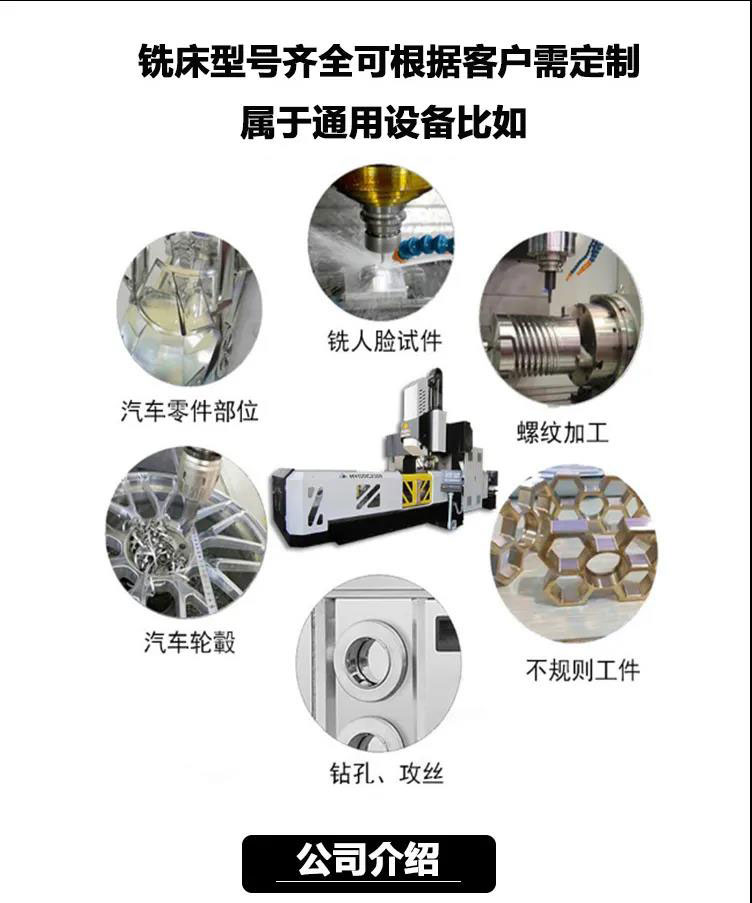 铣床型号齐全可根据客户需定制

属于通用设备比如

铣人脸试件

汽车零件部位

螺纹加工

汽车轮毂

不规则工件

钻孔、攻丝

公司介绍